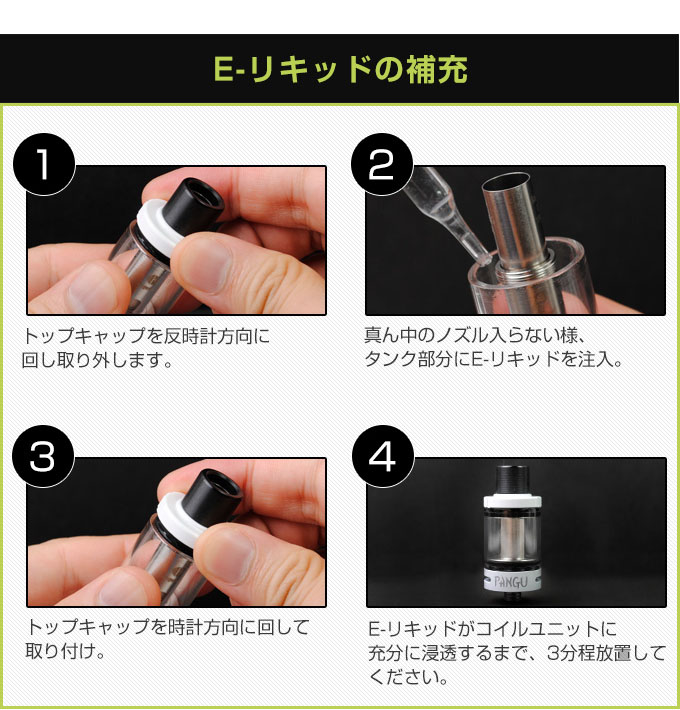 E-リキッドの補充

1

トップキャップを反時計方向に回し取り外します。

2

真ん中のノズル入らない様、タンク部分にE-リキッドを注入。

3

トップキャップを時計方向に回して取り付け。

4

PANGU

E-リキッドがコイルユニットに充分に浸透するまで、3分程放置してください。