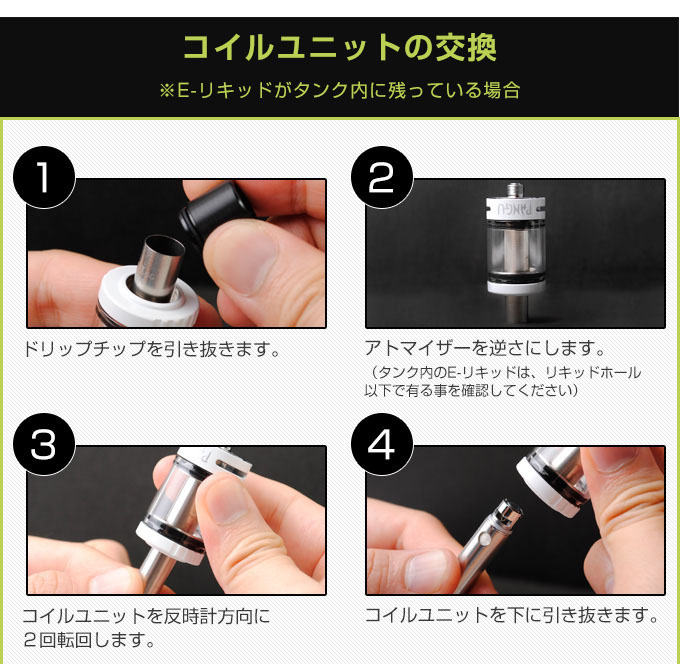 コイルユニットの交換

※E-リキッドがタンク内に残っている場合

1

ドリップチップを引き抜きます。

2

PANGU

アトマイザーを逆さにします。

（タンク内のE-リキッドは、リキッドホール以下で有る事を確認してください）

3

コイルユニットを反時計方向に２回転回します。

4

コイルユニットを下に引き抜きます。